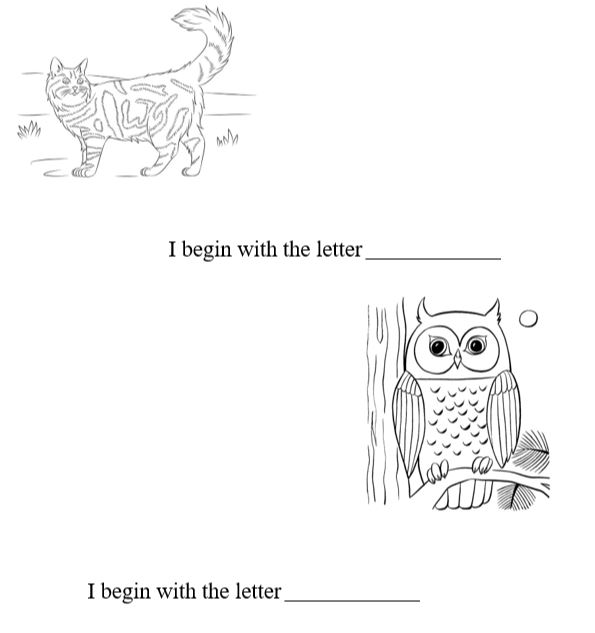 I begin with the letter____________

I begin with the letter____________